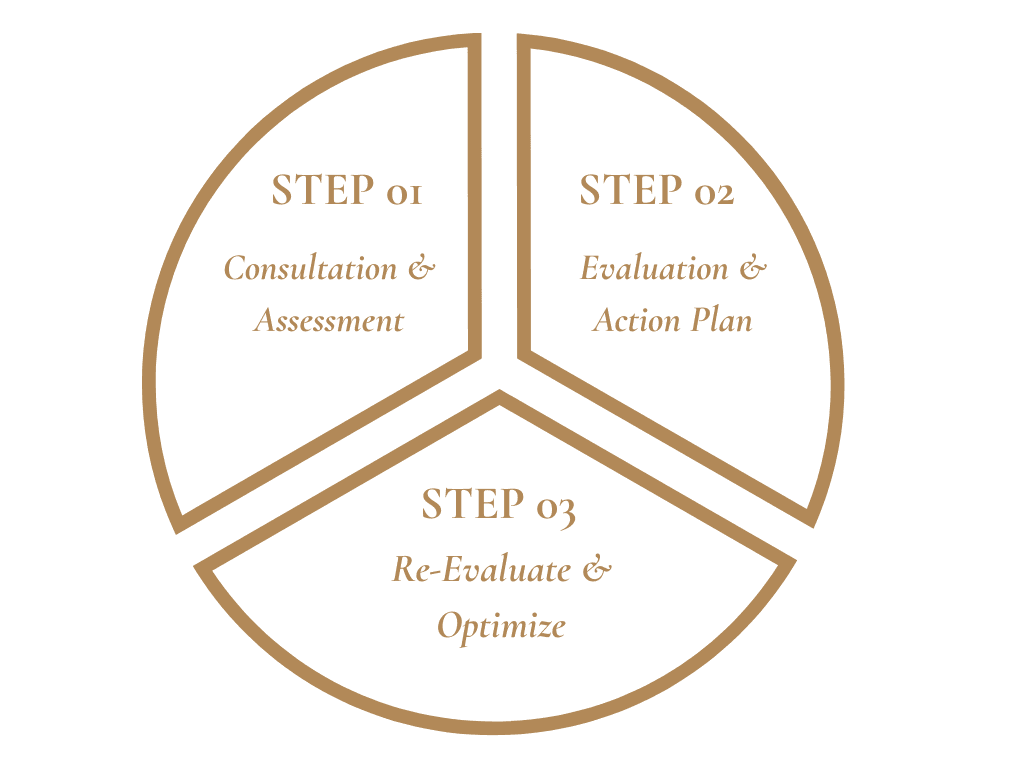 STEP 01
Consultation & Assessment

STEP 02
Evaluation & Action Plan

STEP 03
Re-Evaluate & Optimize